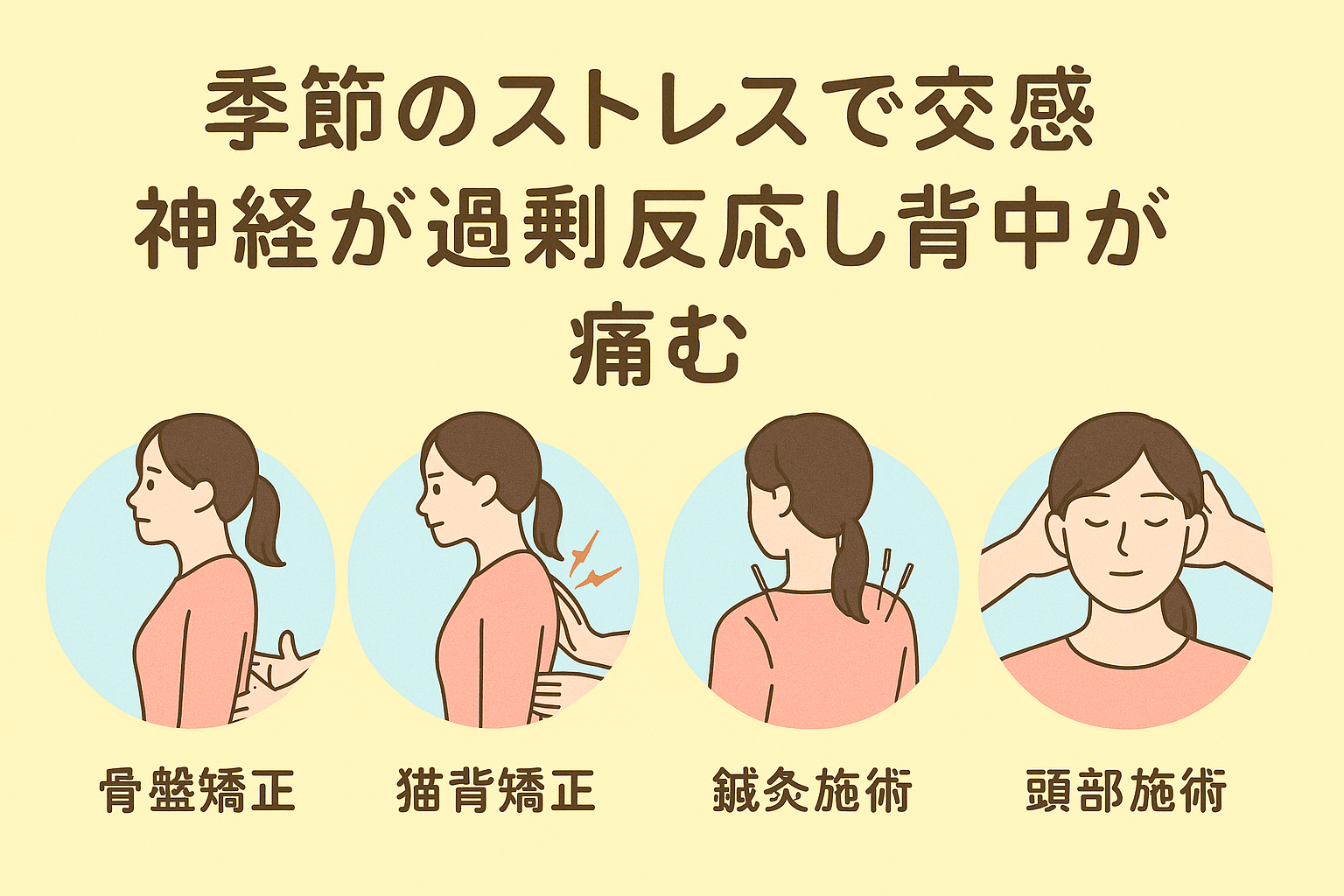 季節のストレスで交感神経が過剰反応し背中が痛む

骨盤矯正

猫背矯正

鍼灸施術

頭部施術